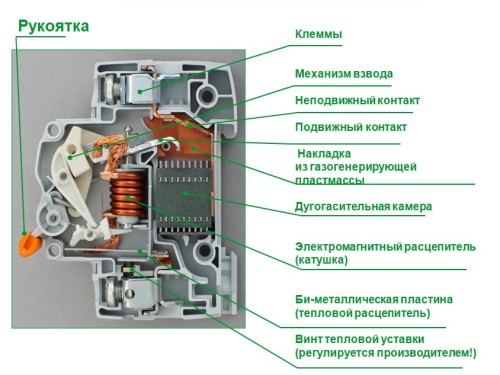 Рукоятка

Клеммы

Механизм взвода

Неподвижный контакт

Подвижный контакт

Накладка из газогенерирующей пластмассы

Дугогасительная камера

Электромагнитный расцепитель (катушка)

Би-металлическая пластина (тепловой расцепитель)

Винт тепловой уставки (регулируется производителем!)