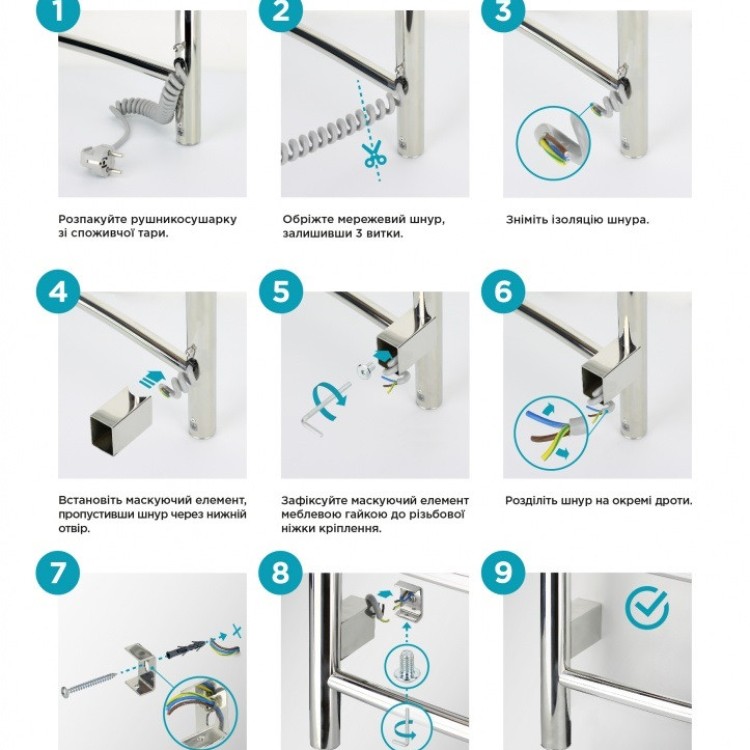 1

Розпакуйте рушникосушарку зі споживчої тари.

2

Обріжте мережевий шнур, залишивши 3 витки.

3

Зніміть ізоляцію шнура.

4

Встановіть маскуючий елемент, пропустивши шнур через нижній отвір.

5

Зафіксуйте маскуючий елемент меблевою гайкою до різьбової ніжки кріплення.

6

Розділіть шнур на окремі дроти.

7

8

9